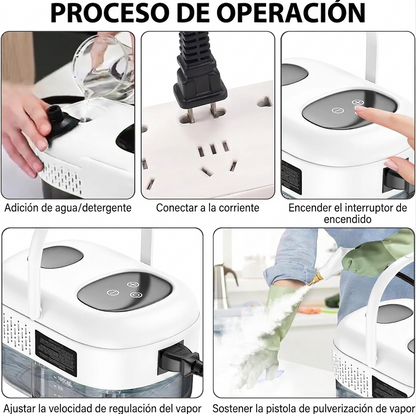 PROCESO DE OPERACIÓN

Adición de agua/detergente

Conectar a la corriente

Encender el interruptor de encendido

Ajustar la velocidad de regulación del vapor

Sostener la pistola de pulverización de vapor